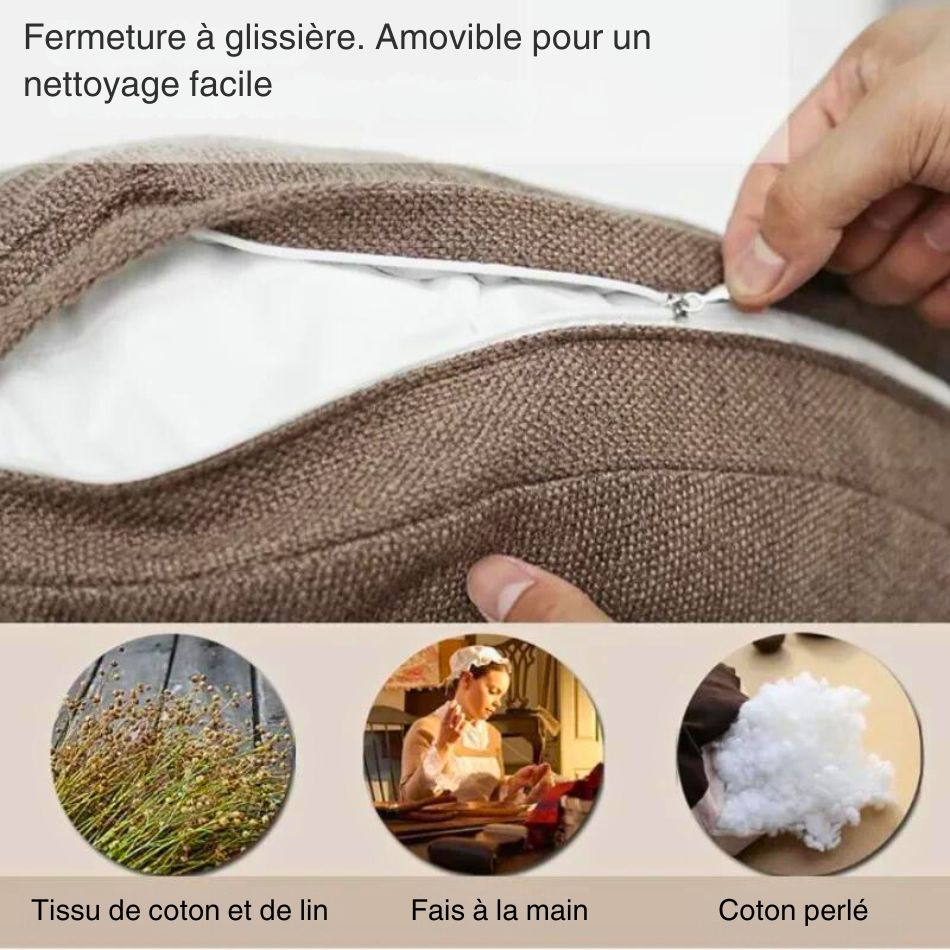 Fermeture à glissière. Amovible pour un nettoyage facile

Tissu de coton et de lin

Fais à la main

Coton perlé